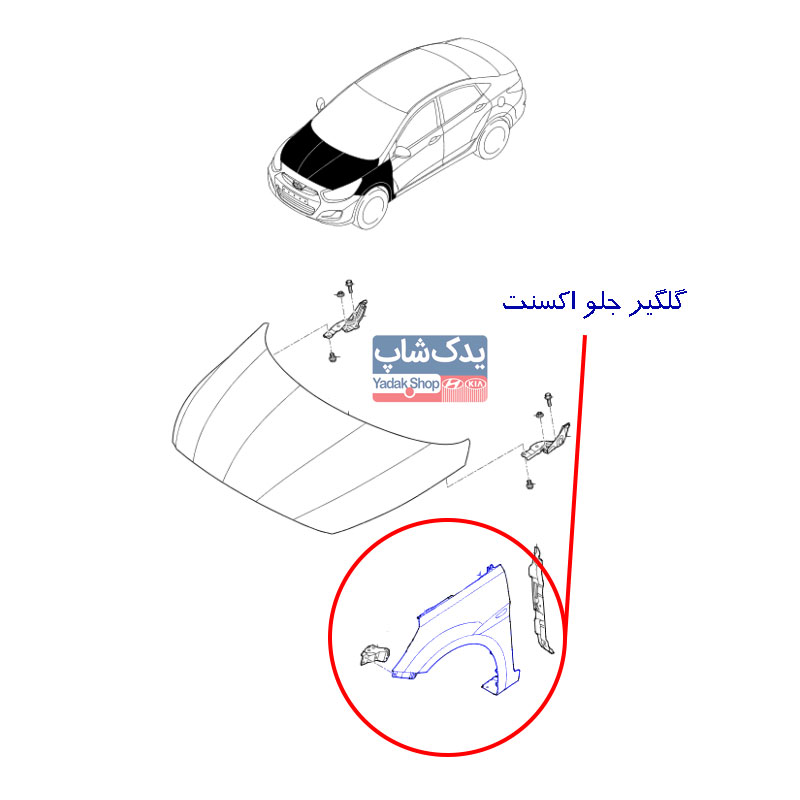 گلگیر جلو اکسنت

یدک‌شاپ
Yadak Shop
KIA