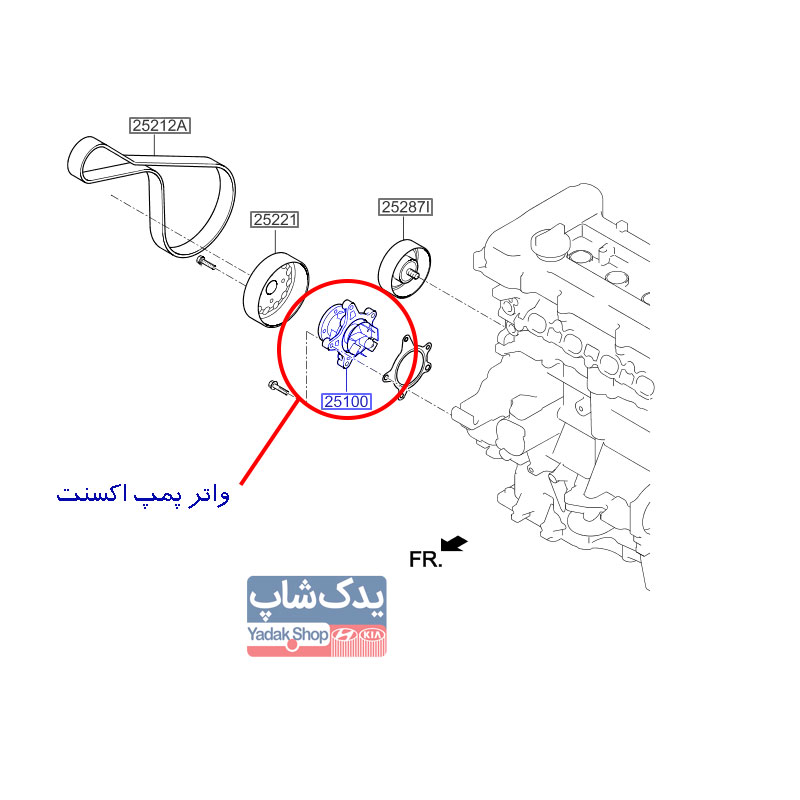 25212A

25221

25287I

25100

واتر پمپ اکسنت

FR.

یدک‌شاپ

Yadak Shop

KIA